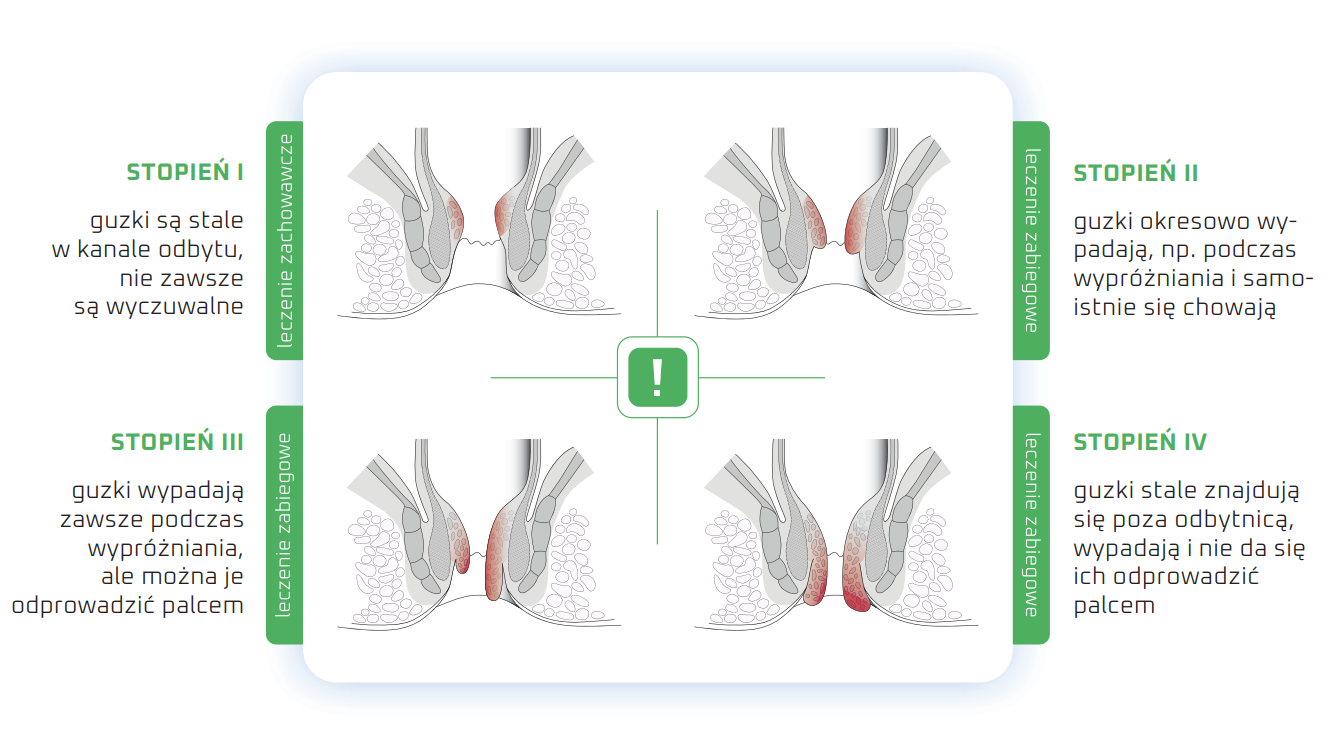 STOPIEŃ I

guzki są stale w kanale odbytu, nie zawsze są wyczuwalne

leczenie zachowawcze

leczenie zabiegowe

STOPIEŃ II

guzki okresowo wypadają, np. podczas wypróżniania i samoistnie się chowają

!

STOPIEŃ III

guzki wypadają zawsze podczas wypróżniania, ale można je odprowadzić palcem

leczenie zabiegowe

leczenie zabiegowe

STOPIEŃ IV

guzki stale znajdują się poza odbytnicą, wypadają i nie da się ich odprowadzić palcem